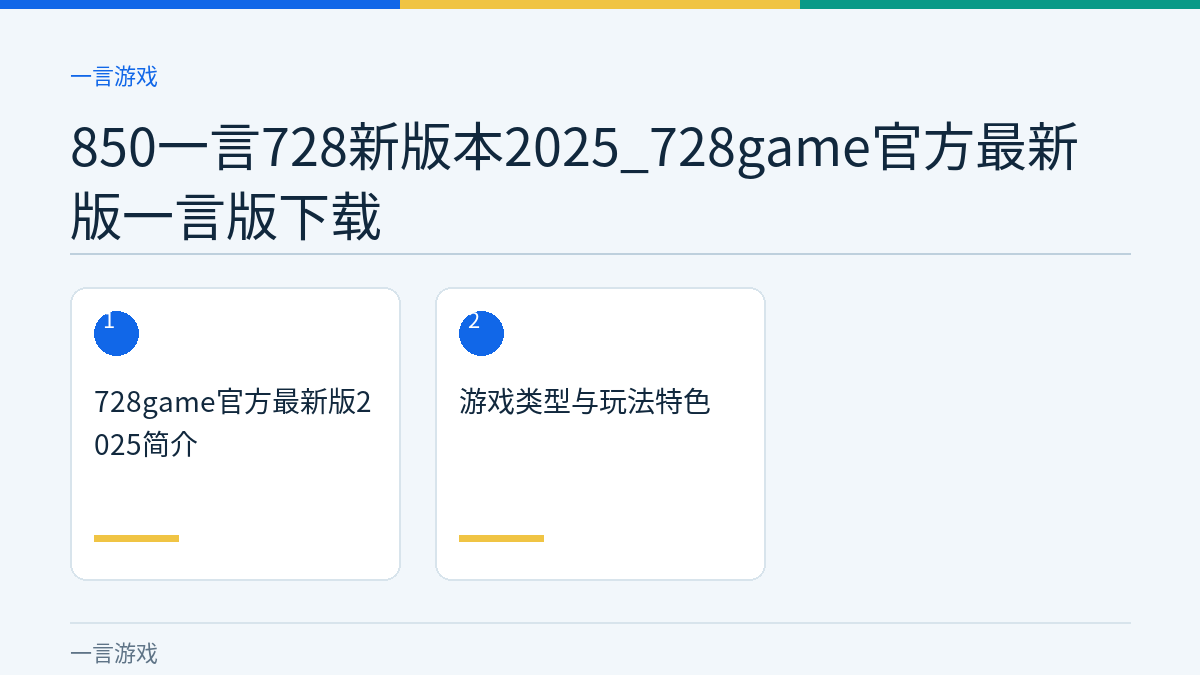 一言游戏

850一言728新版本2025_728game官方最新版一言版下载

1

728game官方最新版2025简介

2

游戏类型与玩法特色

一言游戏